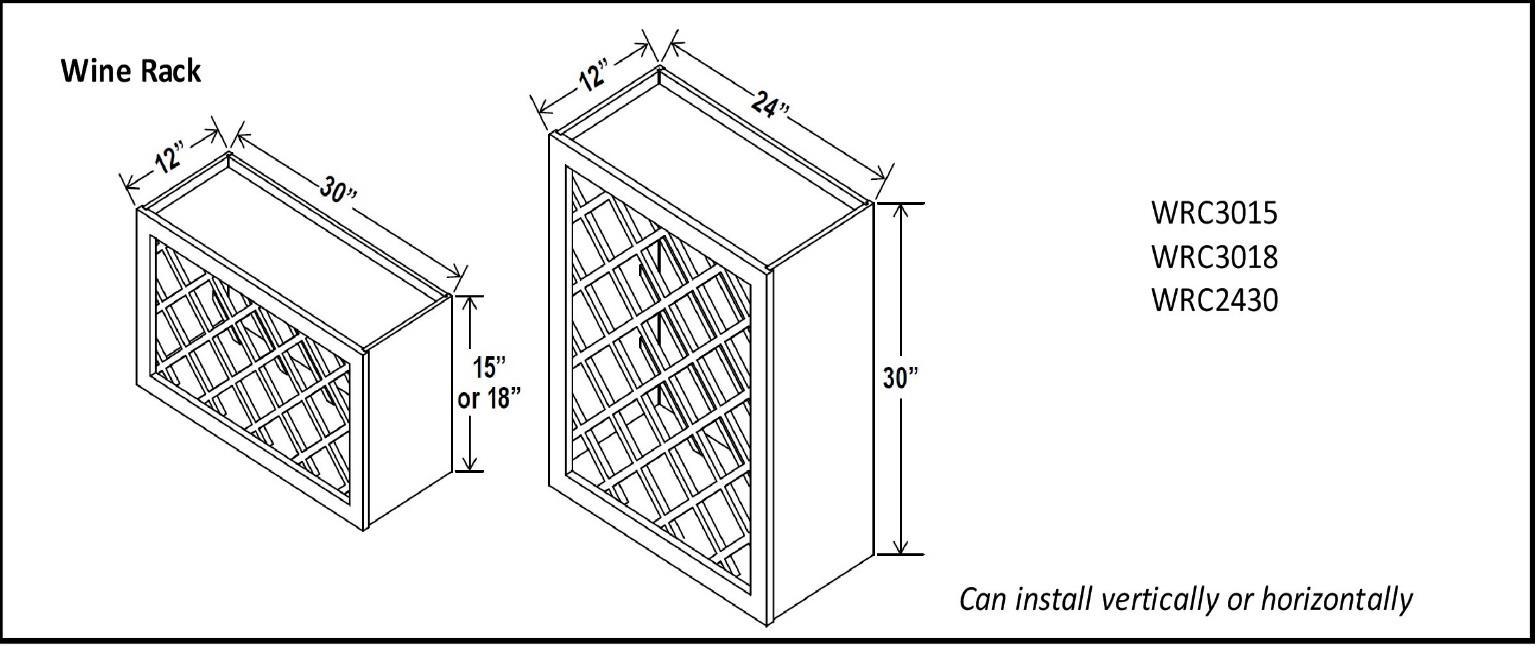 Wine Rack

12"
30"
15" or 18"

12"
24"
30"

WRC3015
WRC3018
WRC2430

Can install vertically or horizontally