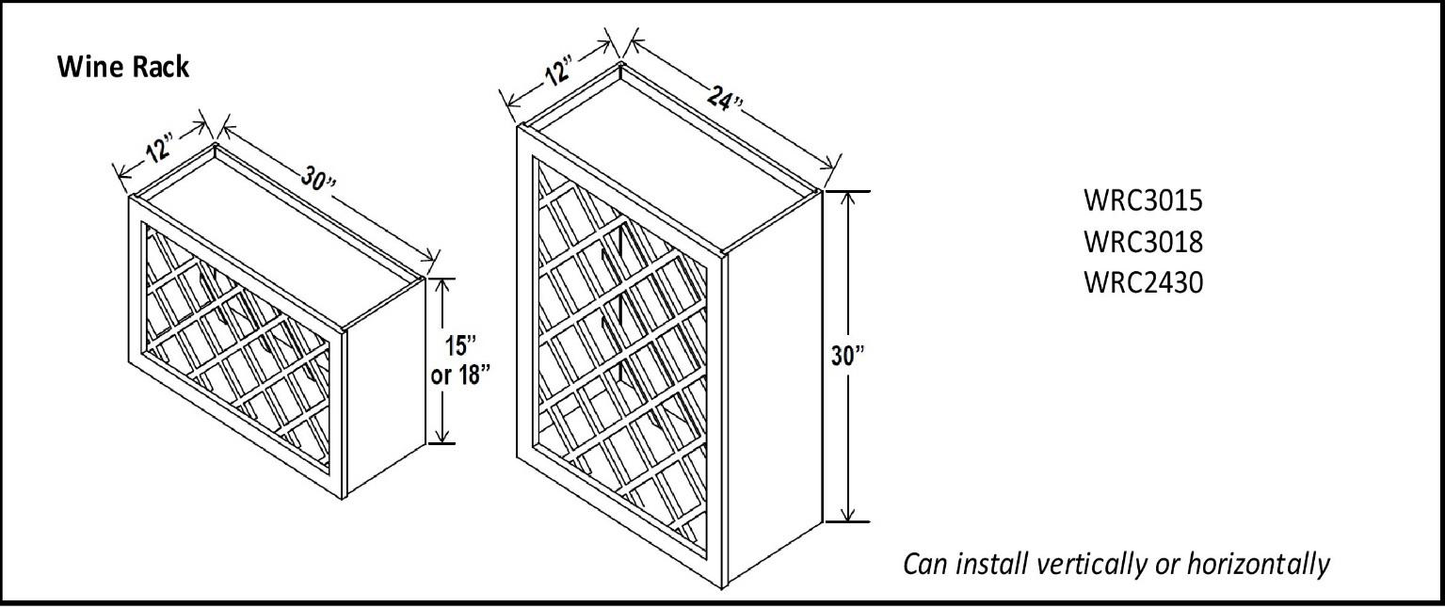 Wine Rack

12"
30"
15"
or 18"

12"
24"
30"

WRC3015
WRC3018
WRC2430

Can install vertically or horizontally