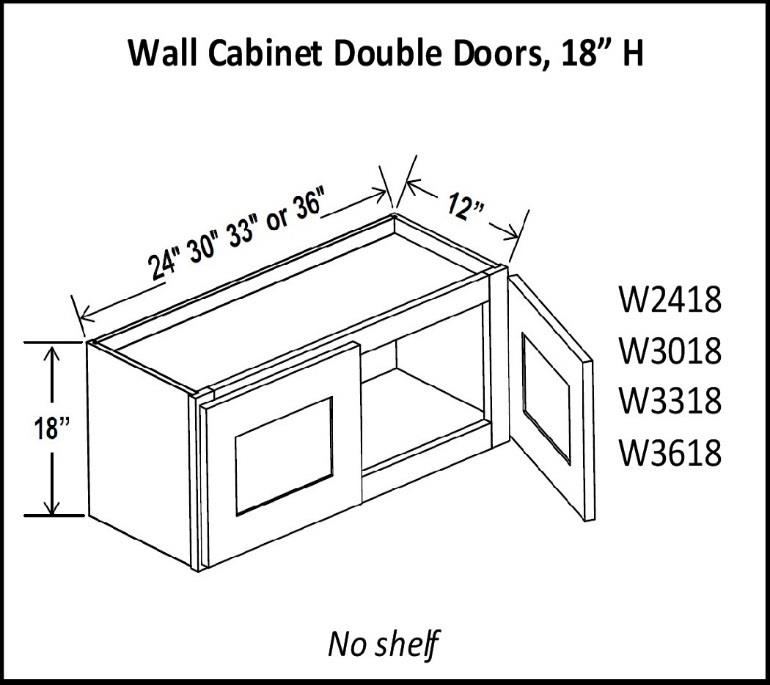 Wall Cabinet Double Doors, 18” H

24" 30" 33" or 36"

12”

18”

W2418
W3018
W3318
W3618

No shelf