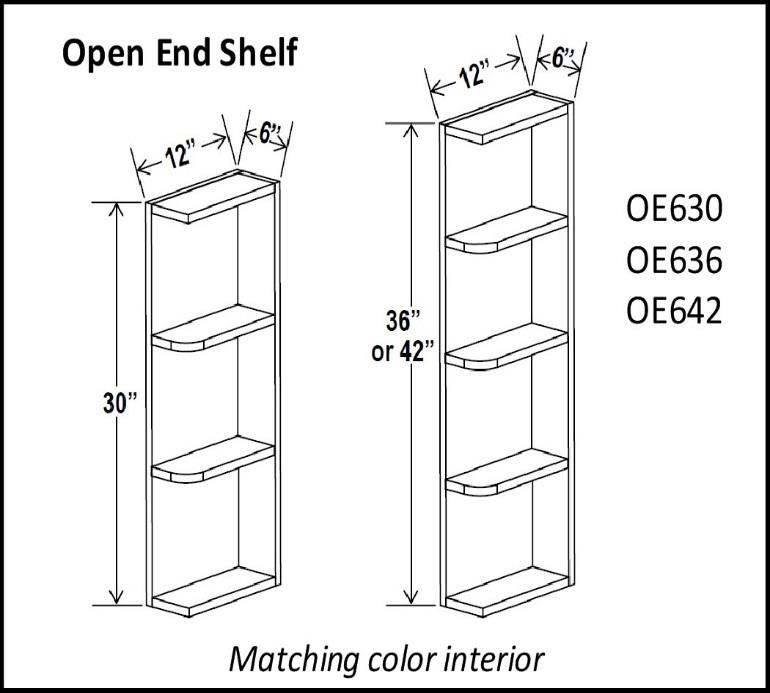 Open End Shelf

12"

6"

30"

12"

6"

36"
or 42"

OE630
OE636
OE642

Matching color interior