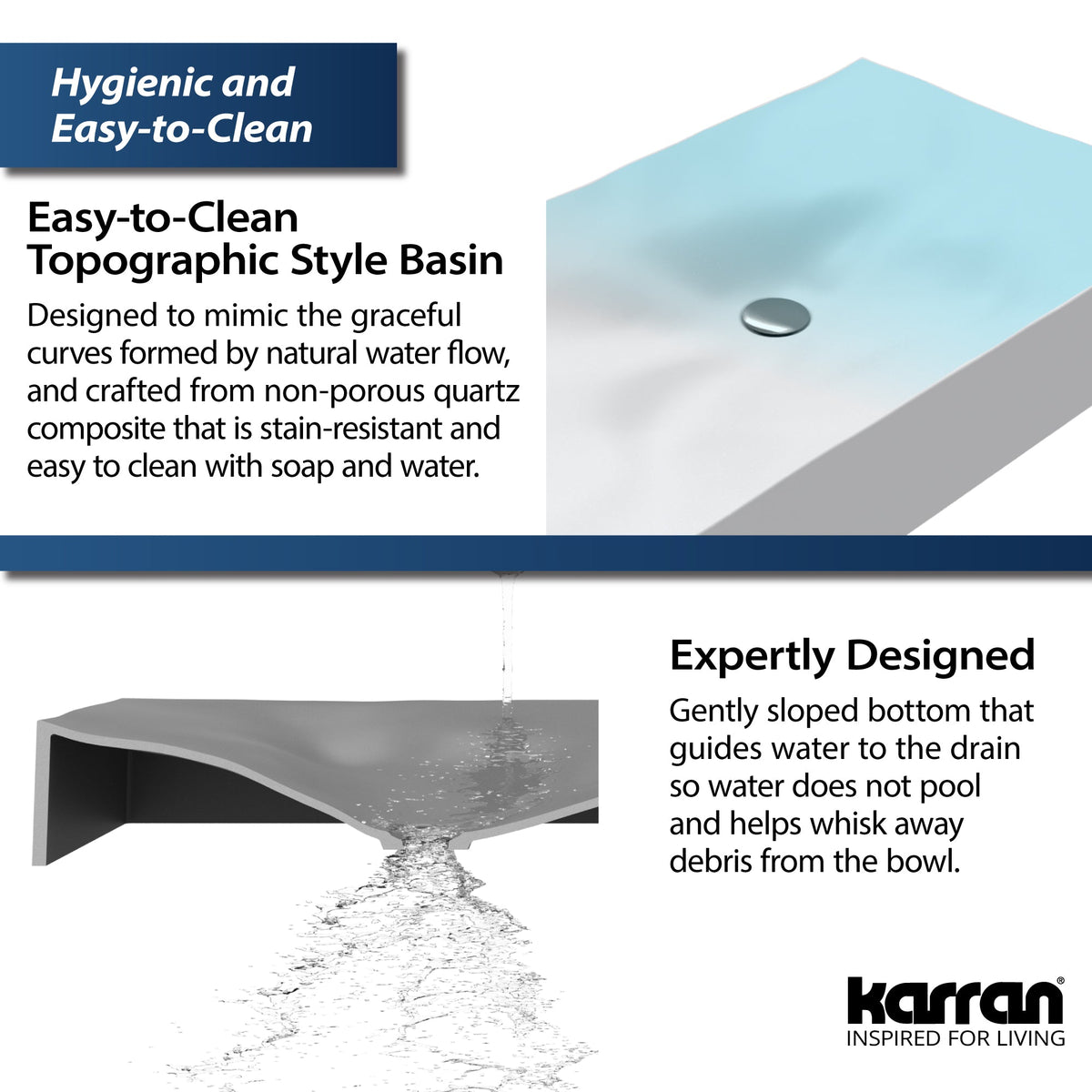 Hygienic and
Easy-to-Clean

Easy-to-Clean
Topographic Style Basin

Designed to mimic the graceful curves formed by natural water flow, and crafted from non-porous quartz composite that is stain-resistant and easy to clean with soap and water.

Expertly Designed

Gently sloped bottom that guides water to the drain so water does not pool and helps whisk away debris from the bowl.

karran®
INSPIRED FOR LIVING