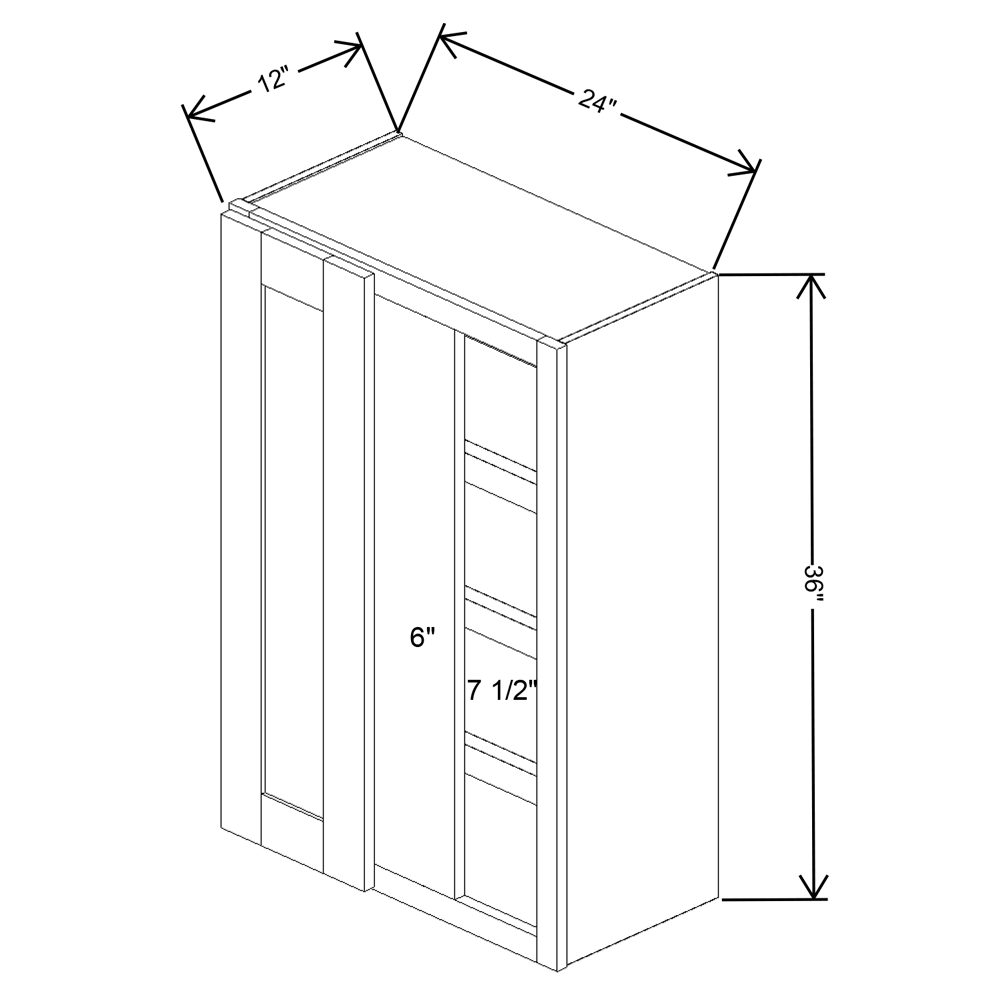 12"
24"
36"
6"
7 1/2"